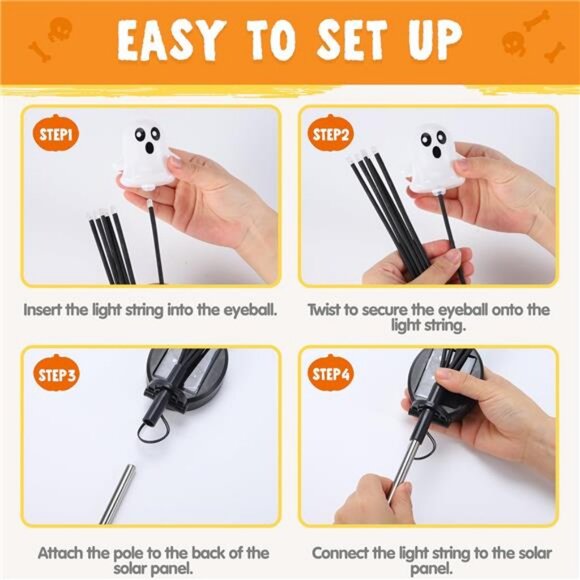 EASY TO SET UP

STEP1

Insert the light string into the eyeball.

STEP2

Twist to secure the eyeball onto the light string.

STEP3

Attach the pole to the back of the solar panel.

STEP4

Connect the light string to the solar panel.